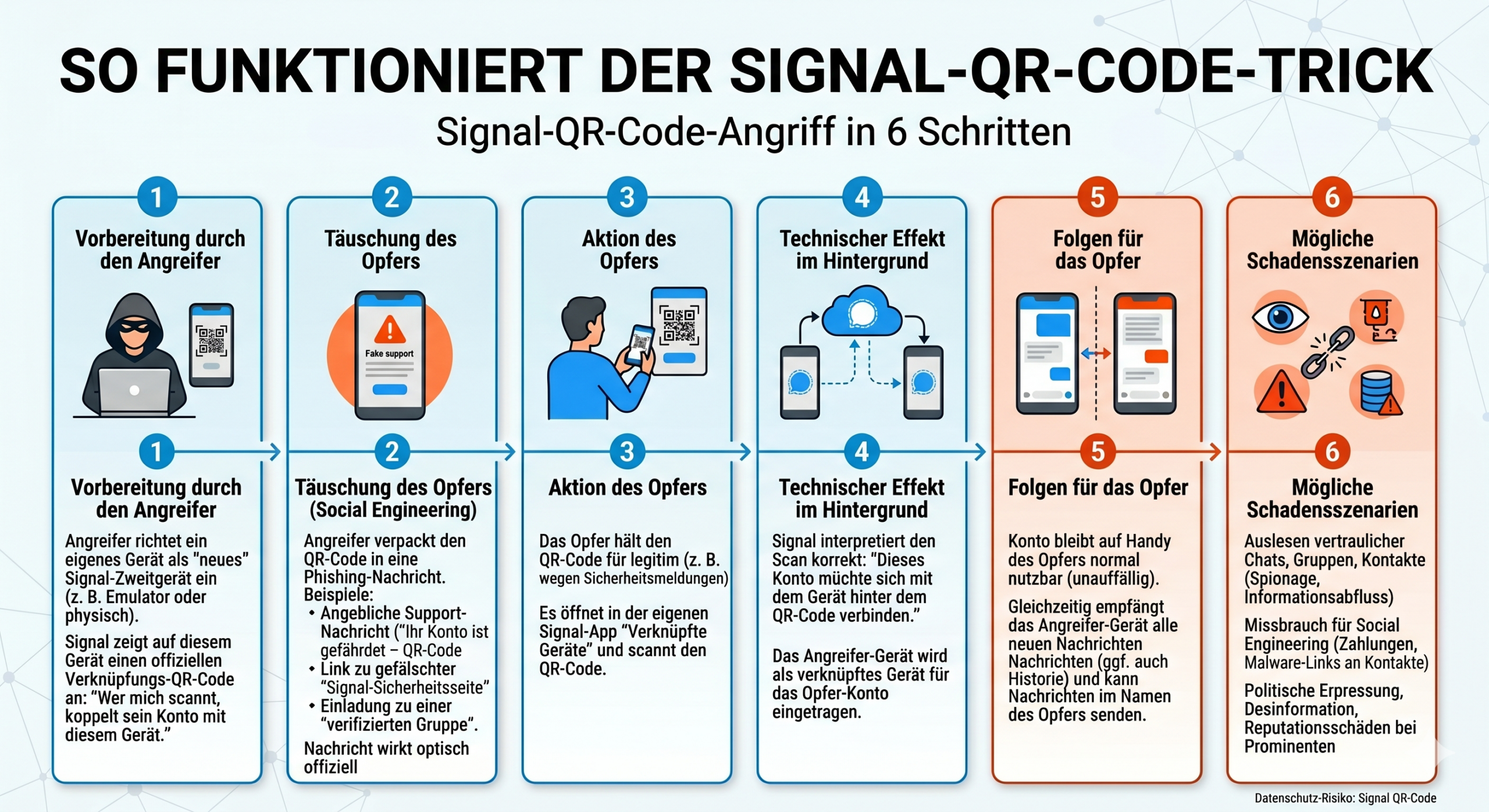 SO FUNKTIONIERT DER SIGNAL-QR-CODE-TRICK
Signal-QR-Code-Angriff in 6 Schritten

1
Vorbereitung durch den Angreifer

1
Vorbereitung durch den Angreifer
Angreifer richtet ein eigenes Gerät als "neues" Signal-Zweitgerät ein (z. B. Emulator oder physisch).
Signal zeigt auf diesem Gerät einen offiziellen Verknüpfungs-QR-Code an: "Wer mich scannt, koppelt sein Konto mit diesem Gerät."

2
Täuschung des Opfers
Fake support

2
Täuschung des Opfers (Social Engineering)
Angreifer verpackt den QR-Code in eine Phishing-Nachricht. Beispiele:
• Angebliche Support-Nachricht ("Ihr Konto ist gefährdet – QR-Code
• Link zu gefälschter "Signal-Sicherheitsseite"
• Einladung zu einer "verifizierten Gruppe".
Nachricht wirkt optisch offiziell

3
Aktion des Opfers

3
Aktion des Opfers
Das Opfer hält den QR-Code für legitim (z. B. wegen Sicherheitsmeldungen)
Es öffnet in der eigenen Signal-App "Verknüpfte Geräte" und scannt den QR-Code.

4
Technischer Effekt im Hintergrund

4
Technischer Effekt im Hintergrund
Signal interpretiert den Scan korrekt: "Dieses Konto möchte sich mit dem Gerät hinter dem QR-Code verbinden."
Das Angreifer-Gerät wird als verknüpftes Gerät für das Opfer-Konto eingetragen.

5
Folgen für das Opfer

5
Folgen für das Opfer
Konto bleibt auf Handy des Opfers normal nutzbar (unauffällig).
Gleichzeitig empfängt das Angreifer-Gerät alle neuen Nachrichten Nachrichten (ggf. auch Historie) und kann Nachrichten im Namen des Opfers senden.

6
Mögliche Schadensszenarien

6
Mögliche Schadensszenarien
Auslesen vertraulicher Chats, Gruppen, Kontakte (Spionage, Informationsabfluss)
Missbrauch für Social Engineering (Zahlungen, Malware-Links an Kontakte)
Politische Erpressung, Desinformation, Reputationsschäden bei Prominenten

Datenschutz-Risiko: Signal QR-Code